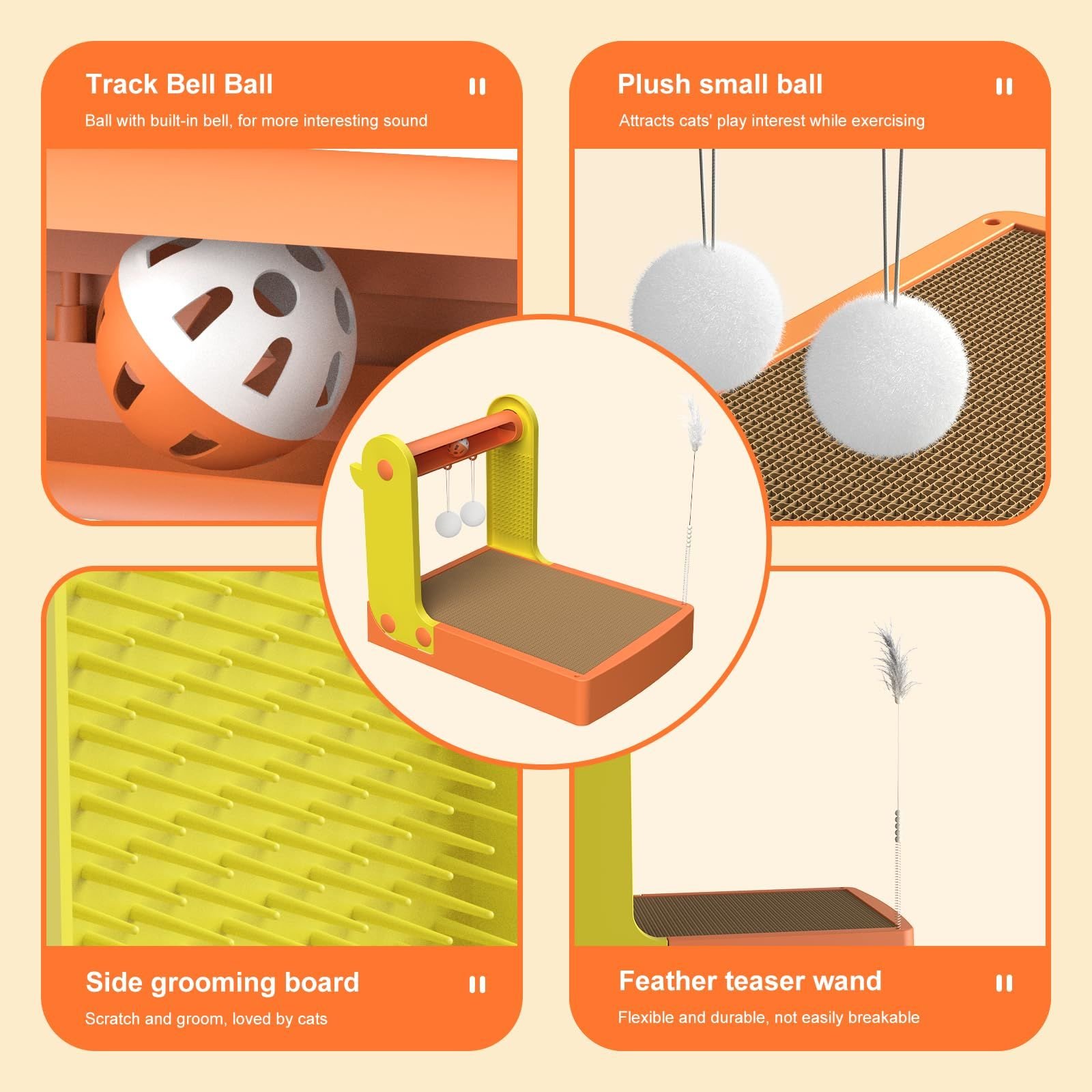 Track Bell Ball

Ball with built-in bell, for more interesting sound

Plush small ball

Attracts cats' play interest while exercising

Side grooming board

Scratch and groom, loved by cats

Feather teaser wand

Flexible and durable, not easily breakable