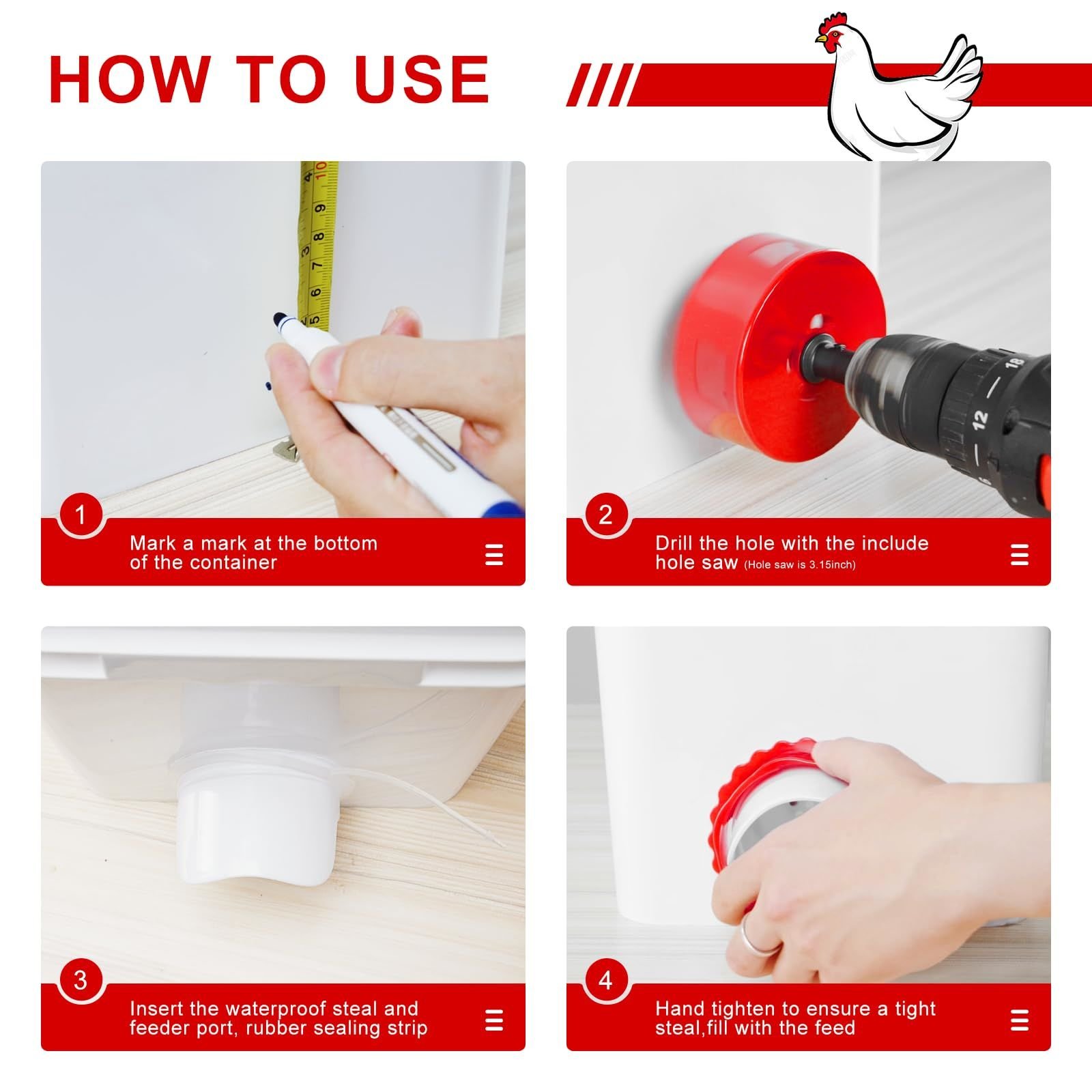 HOW TO USE

1
Mark a mark at the bottom of the container

2
Drill the hole with the include hole saw (Hole saw is 3.15inch)

3
Insert the waterproof steal and feeder port, rubber sealing strip

4
Hand tighten to ensure a tight steal,fill with the feed