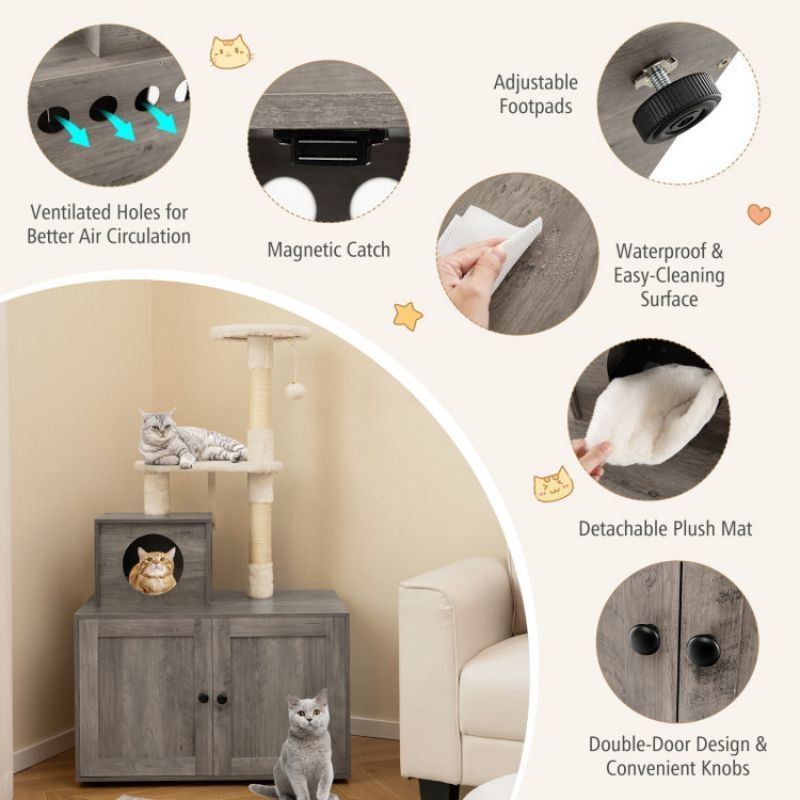 Ventilated Holes for Better Air Circulation

Magnetic Catch

Adjustable Footpads

Waterproof & Easy-Cleaning Surface

Detachable Plush Mat

Double-Door Design & Convenient Knobs